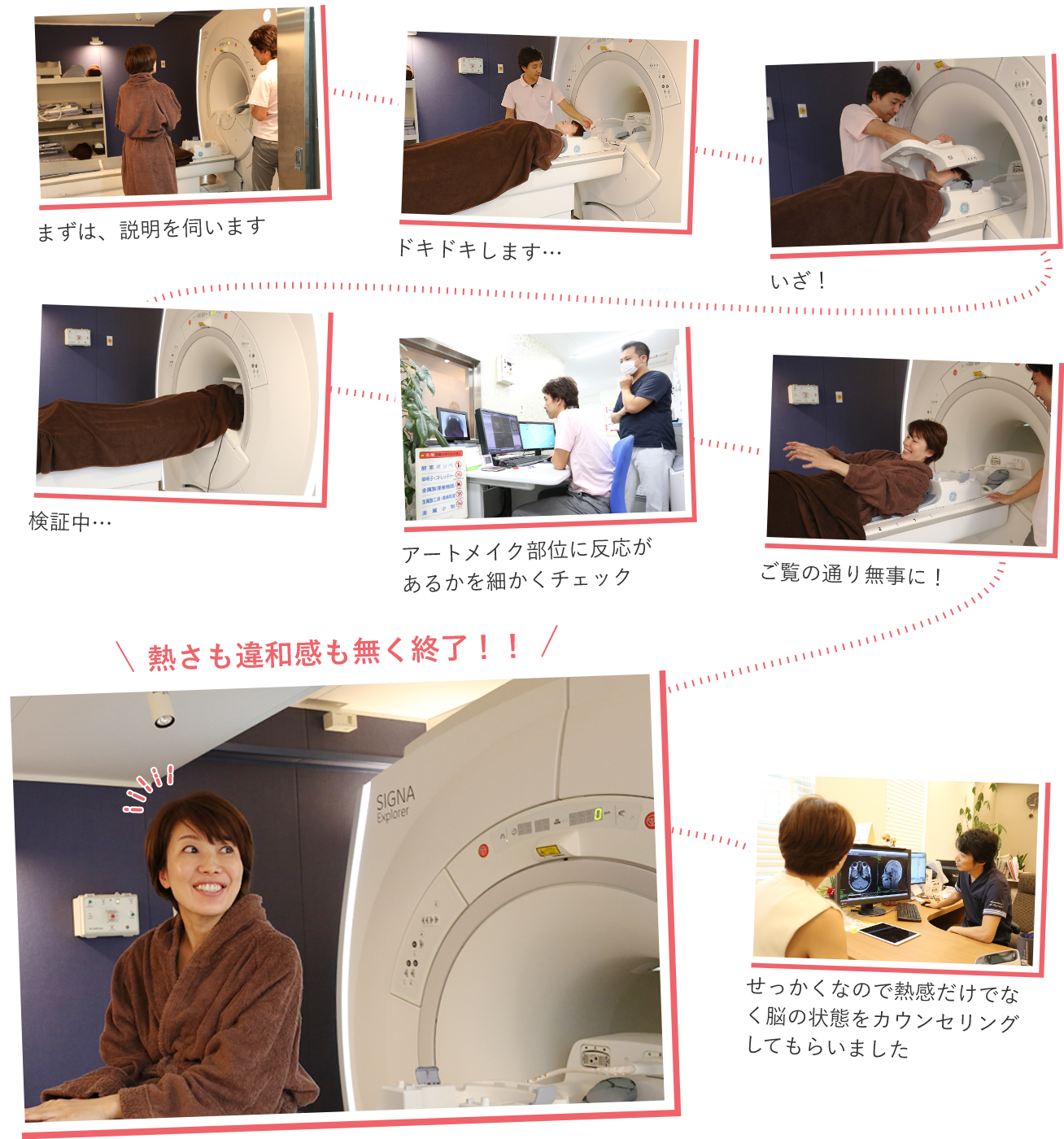 まずは、説明を伺います

ドキドキします…

いざ！

検証中…

アートメイク部位に反応があるかを細かくチェック

ご覧の通り無事に！

＼ 熱さも違和感も無く終了！！ ／

SIGNA Explorer

せっかくなので熱感だけでなく脳の状態をカウンセリングしてもらいました